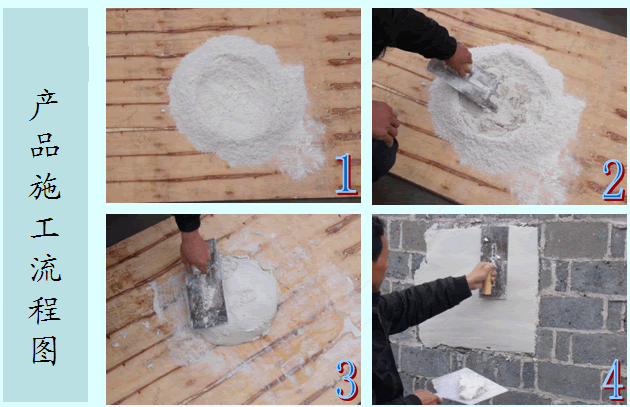 产品施工流程图

1

2

3

4